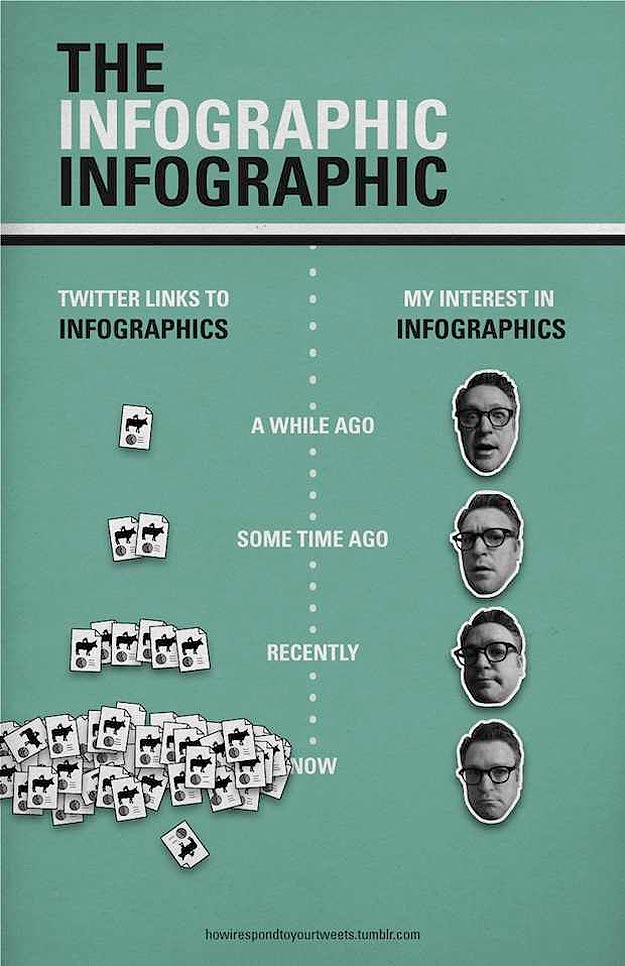 THE
INFOGRAPHIC
INFOGRAPHIC

TWITTER LINKS TO
INFOGRAPHICS

MY INTEREST IN
INFOGRAPHICS

A WHILE AGO

SOME TIME AGO

RECENTLY

NOW

howirespondtoyourtweets.tumblr.com